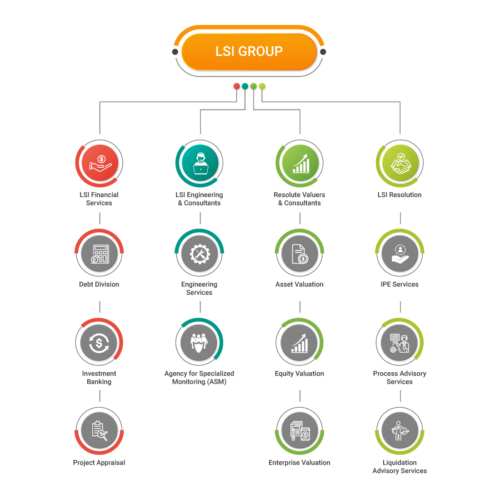 LSI GROUP

LSI Financial Services

Debt Division

Investment Banking

Project Appraisal

LSI Engineering & Consultants

Engineering Services

Agency for Specialized Monitoring (ASM)

Resolute Valuers & Consultants

Asset Valuation

Equity Valuation

Enterprise Valuation

LSI Resolution

IPE Services

Process Advisory Services

Liquidation Advisory Services